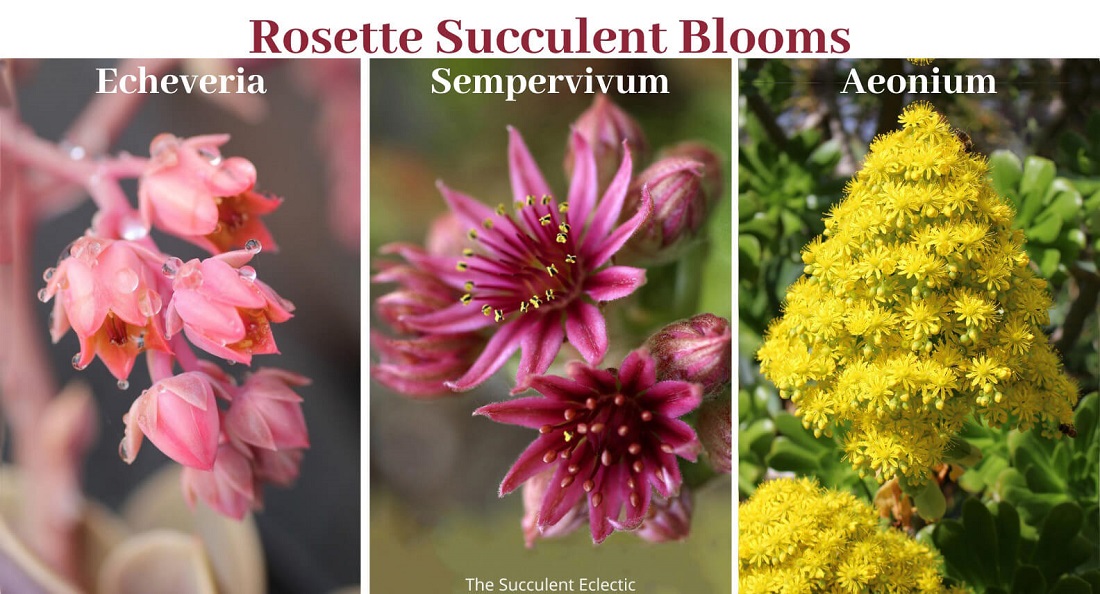 Rosette Succulent Blooms

Echeveria

Sempervivum

Aeonium

The Succulent Eclectic