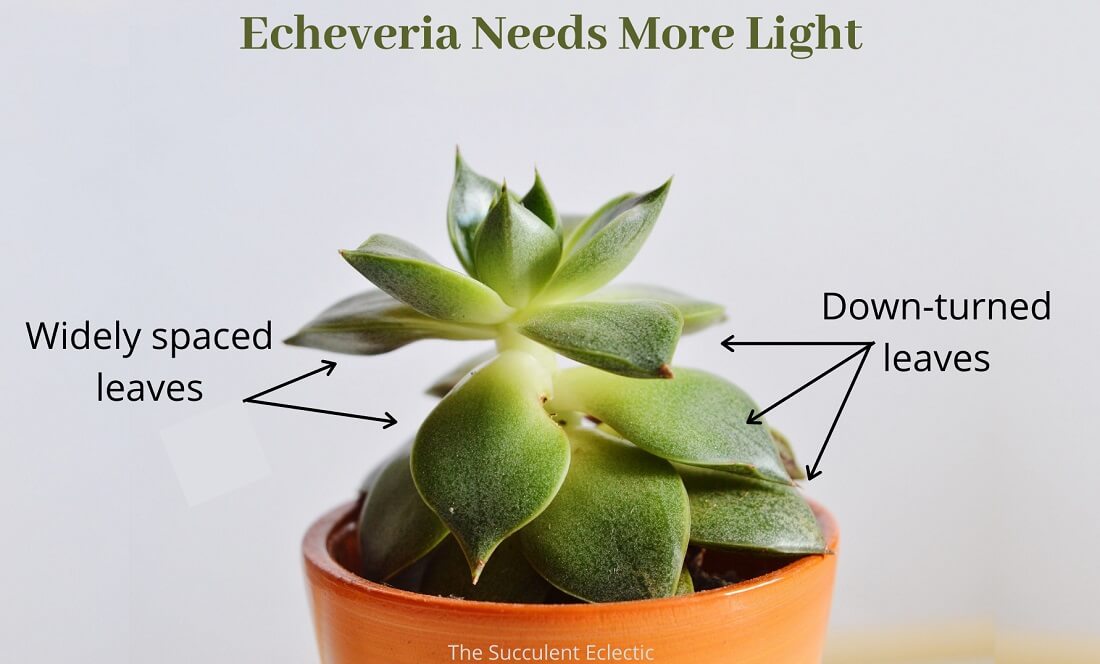 Echeveria Needs More Light

Widely spaced leaves

Down-turned leaves

The Succulent Eclectic