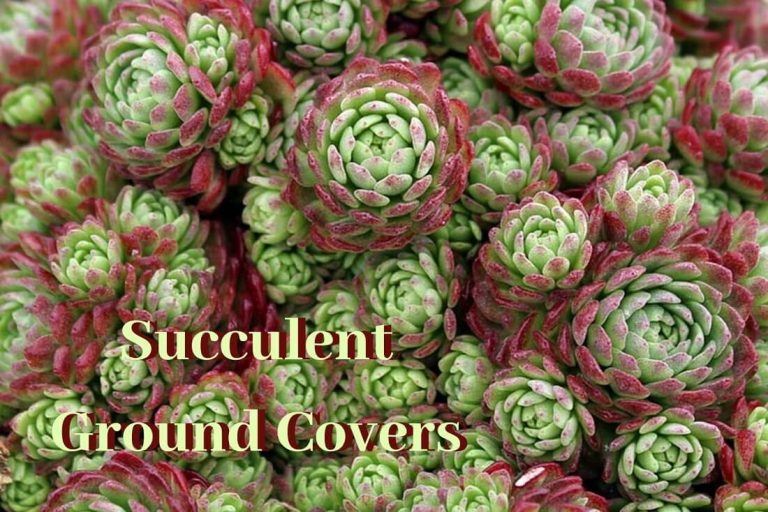 Succulent
Ground Covers