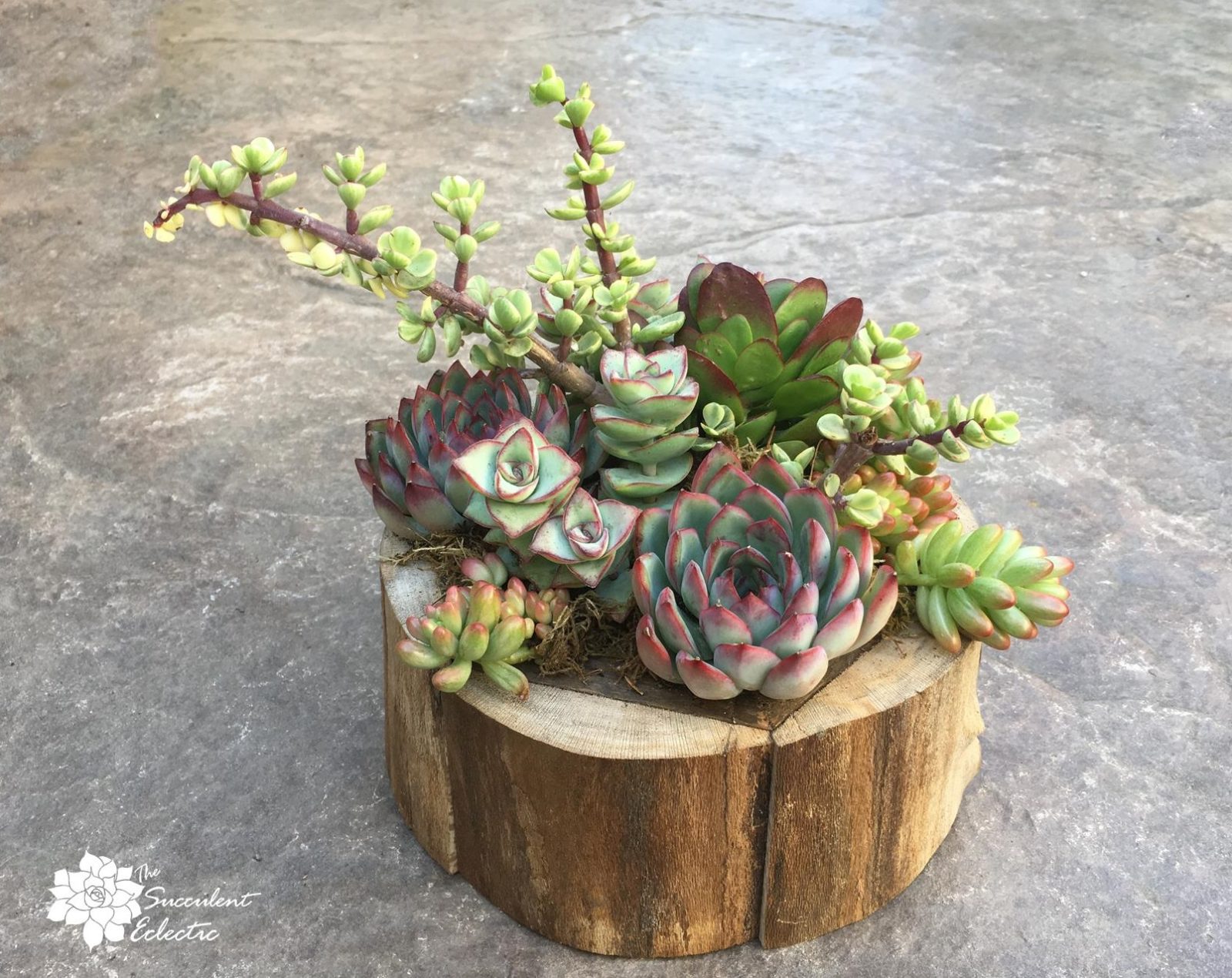 The Succulent Eclectic